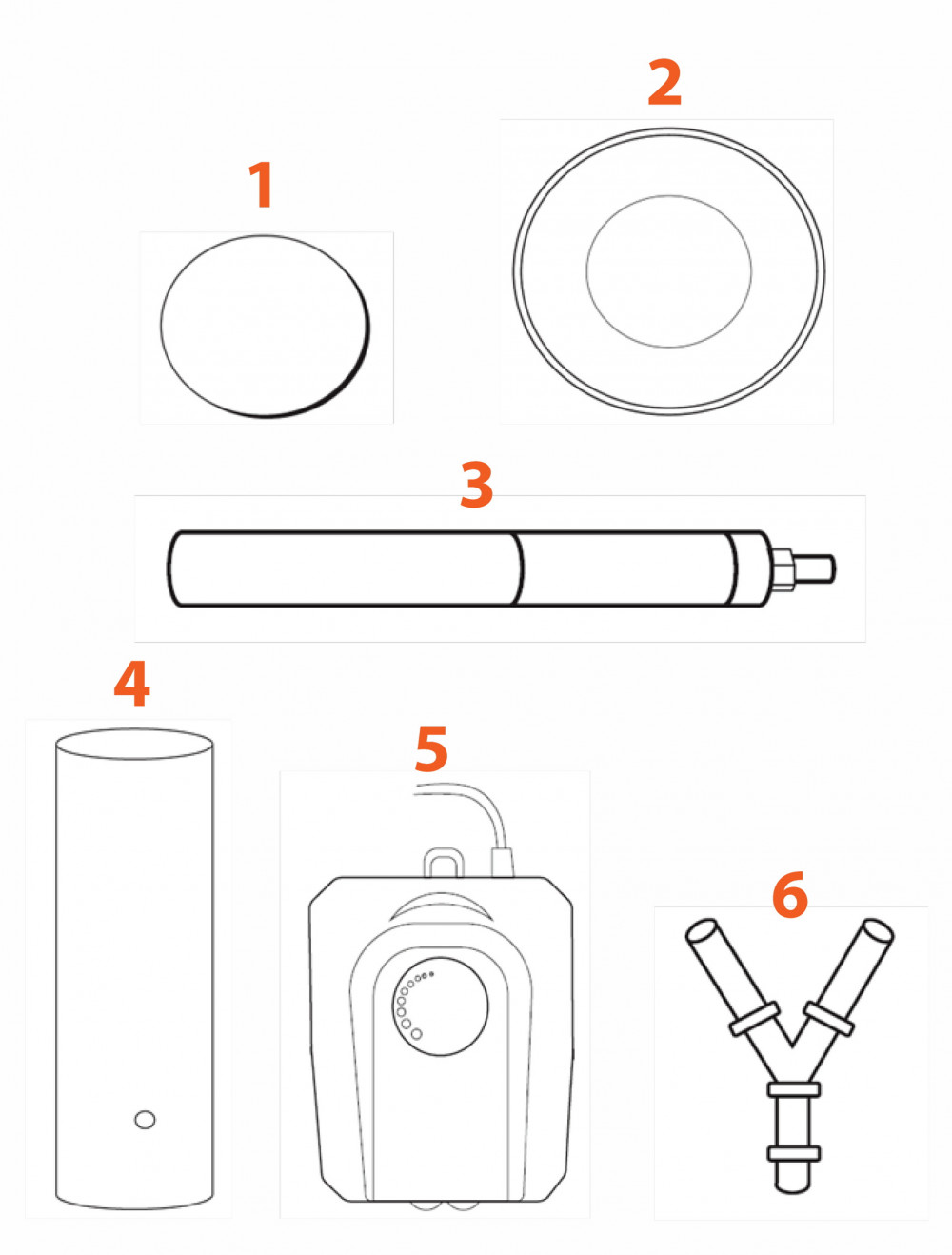 1

2

3

4

5

6