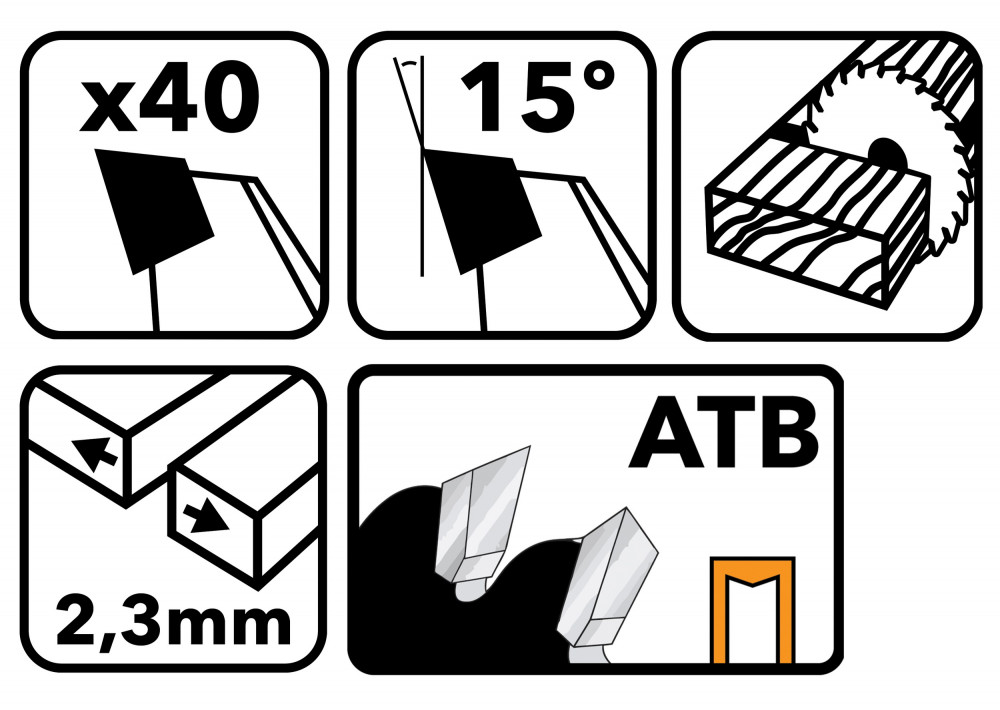 x40

15°

2,3mm

ATB