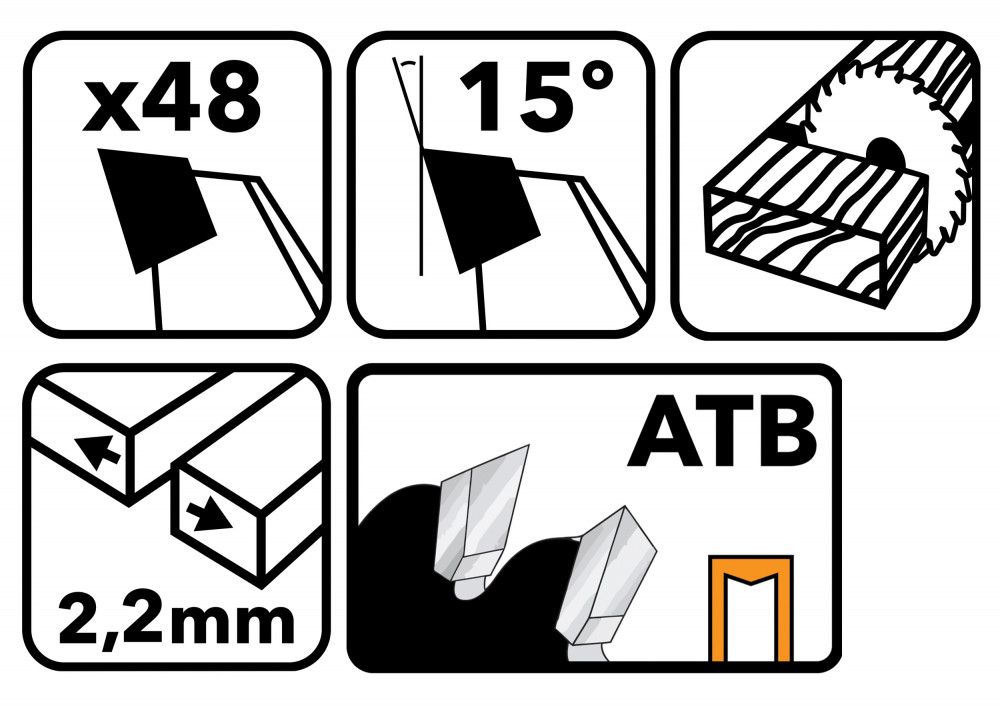 x48

15°

2,2mm

ATB