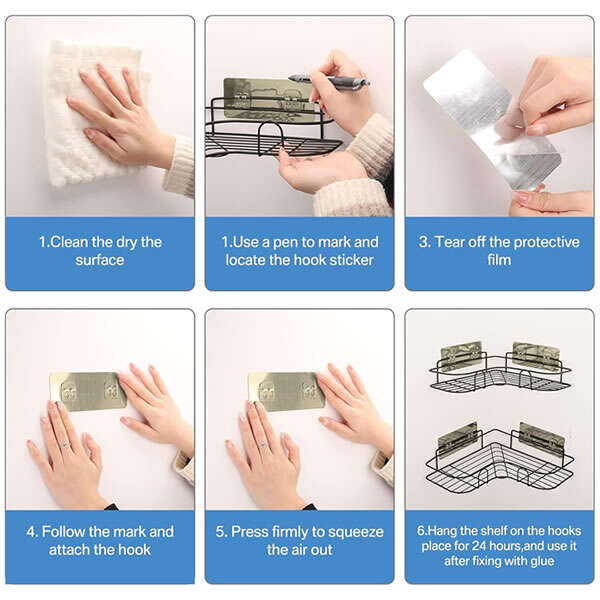 1.Clean the dry the surface

1.Use a pen to mark and locate the hook sticker

3. Tear off the protective film

4. Follow the mark and attach the hook

5. Press firmly to squeeze the air out

6.Hang the shelf on the hooks place for 24 hours,and use it after fixing with glue